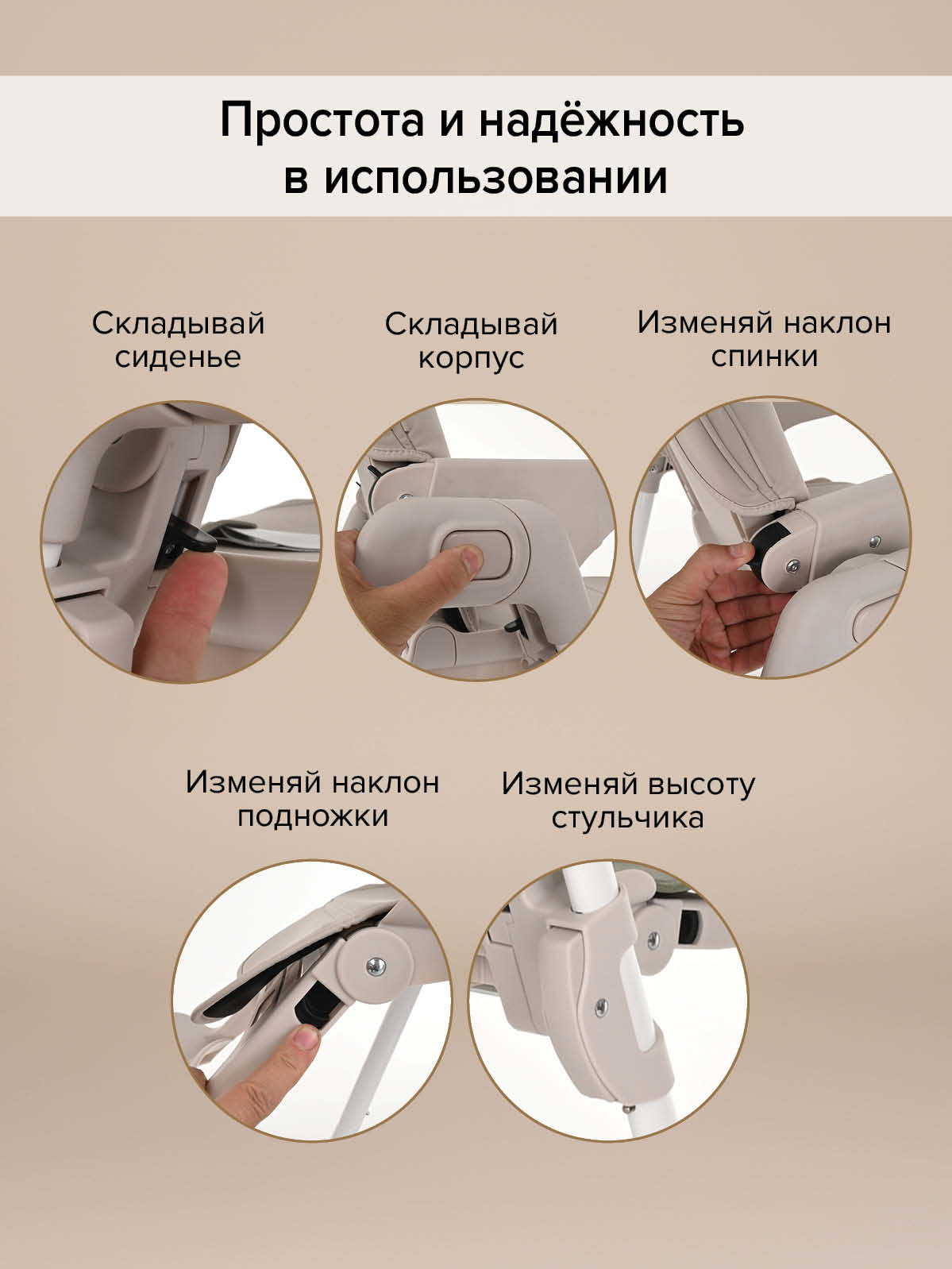 Простота и надёжность в использовании

Складывай сиденье

Складывай корпус

Изменяй наклон спинки

Изменяй наклон подножки

Изменяй высоту стульчика