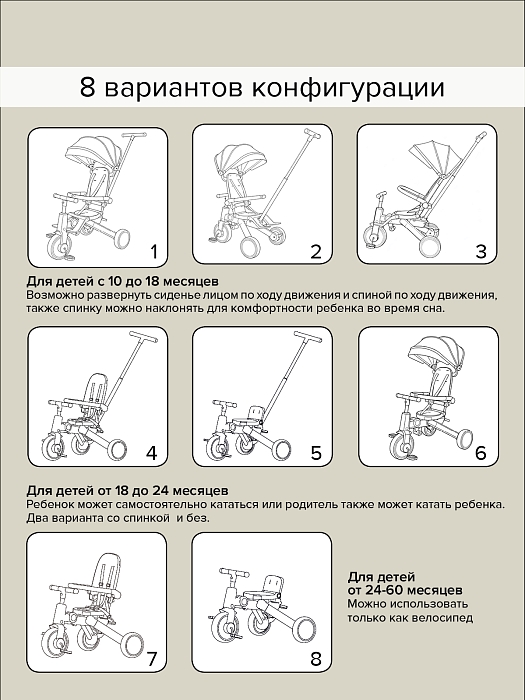 8 вариантов конфигурации

1

2

3

Для детей с 10 до 18 месяцев
Возможно развернуть сиденье лицом по ходу движения и спиной по ходу движения, также спинку можно наклонять для комфортности ребенка во время сна.

4

5

6

Для детей от 18 до 24 месяцев
Ребенок может самостоятельно кататься или родитель также может катать ребенка. Два варианта со спинкой и без.

7

8

Для детей от 24-60 месяцев
Можно использовать только как велосипед