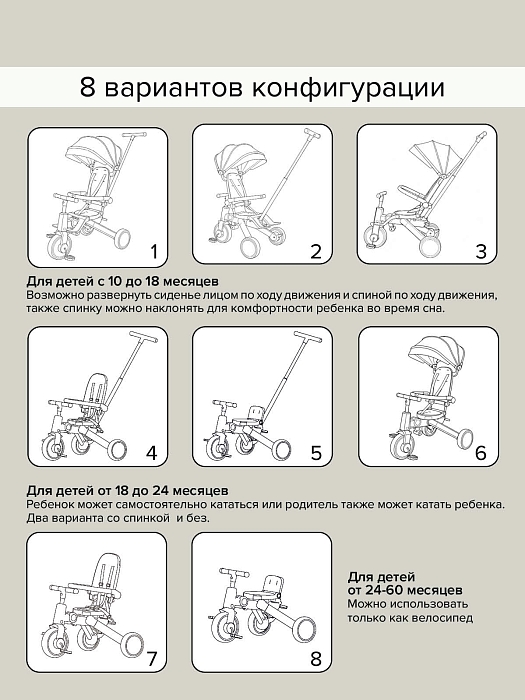 8 вариантов конфигурации

1

2

3

Для детей с 10 до 18 месяцев
Возможно развернуть сиденье лицом по ходу движения и спиной по ходу движения, также спинку можно наклонять для комфортности ребенка во время сна.

4

5

6

Для детей от 18 до 24 месяцев
Ребенок может самостоятельно кататься или родитель также может катать ребенка. Два варианта со спинкой и без.

7

8

Для детей от 24-60 месяцев
Можно использовать только как велосипед