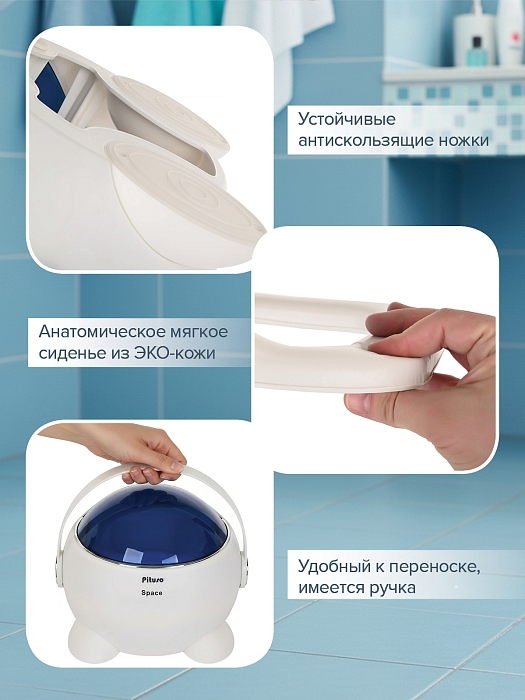 Устойчивые антискользящие ножки

Анатомическое мягкое сиденье из ЭКО-кожи

Pituso
Space

Удобный к переноске, имеется ручка