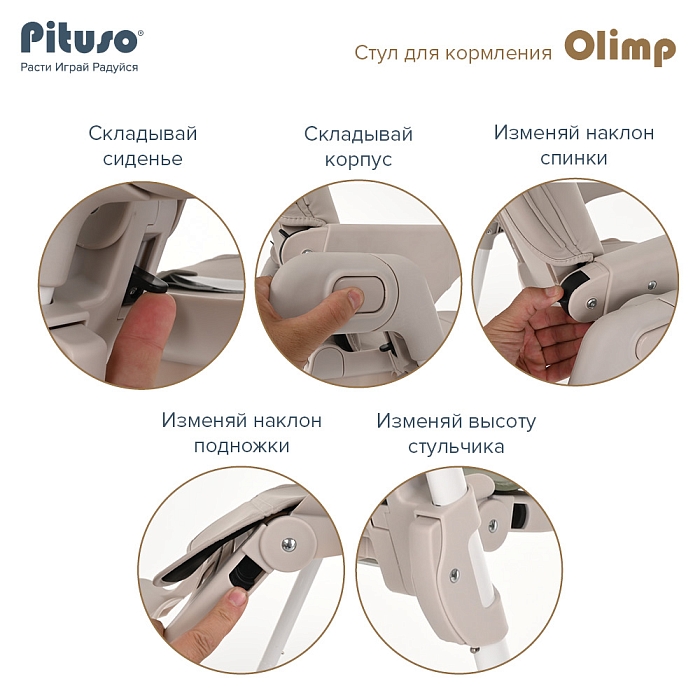 Pituso®
Расти Играй Радуйся

Стул для кормления Olimp

Складывай сиденье

Складывай корпус

Изменяй наклон спинки

Изменяй наклон подножки

Изменяй высоту стульчика