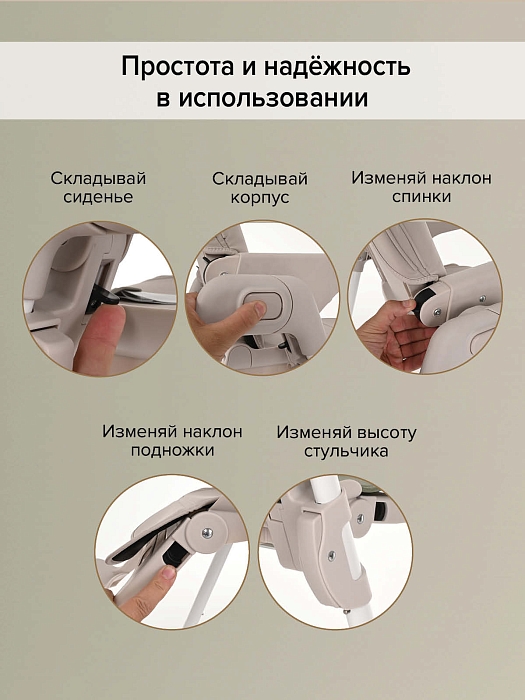 Простота и надёжность в использовании

Складывай сиденье

Складывай корпус

Изменяй наклон спинки

Изменяй наклон подножки

Изменяй высоту стульчика