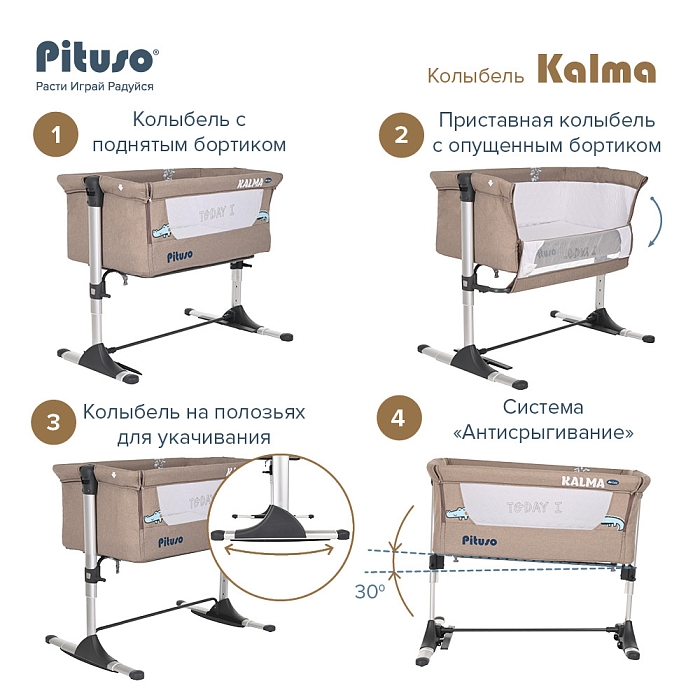 Pituso®
Расти Играй Радуйся

Колыбель Kalma

1
Колыбель с поднятым бортиком

KALMA
TODAY I
Pituso

2
Приставная колыбель с опущенным бортиком

TODAY I

3
Колыбель на полозьях для укачивания

TODAY I
Pituso

4
Система «Антисрыгивание»

KALMA
TODAY I
Pituso
30°